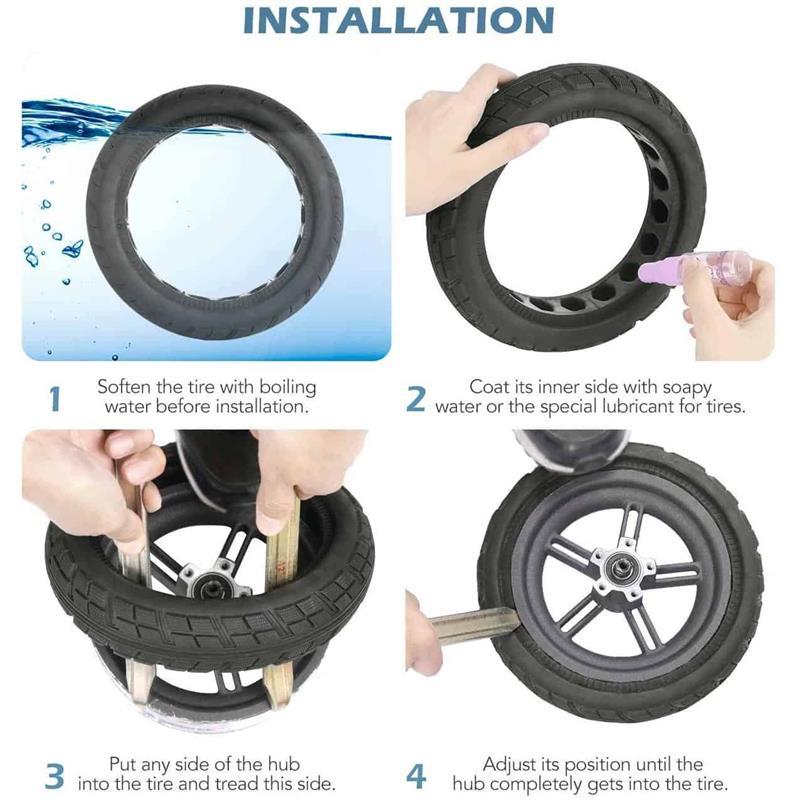 INSTALLATION

1 Soften the tire with boiling water before installation.

2 Coat its inner side with soapy water or the special lubricant for tires.

3 Put any side of the hub into the tire and tread this side.

4 Adjust its position until the hub completely gets into the tire.